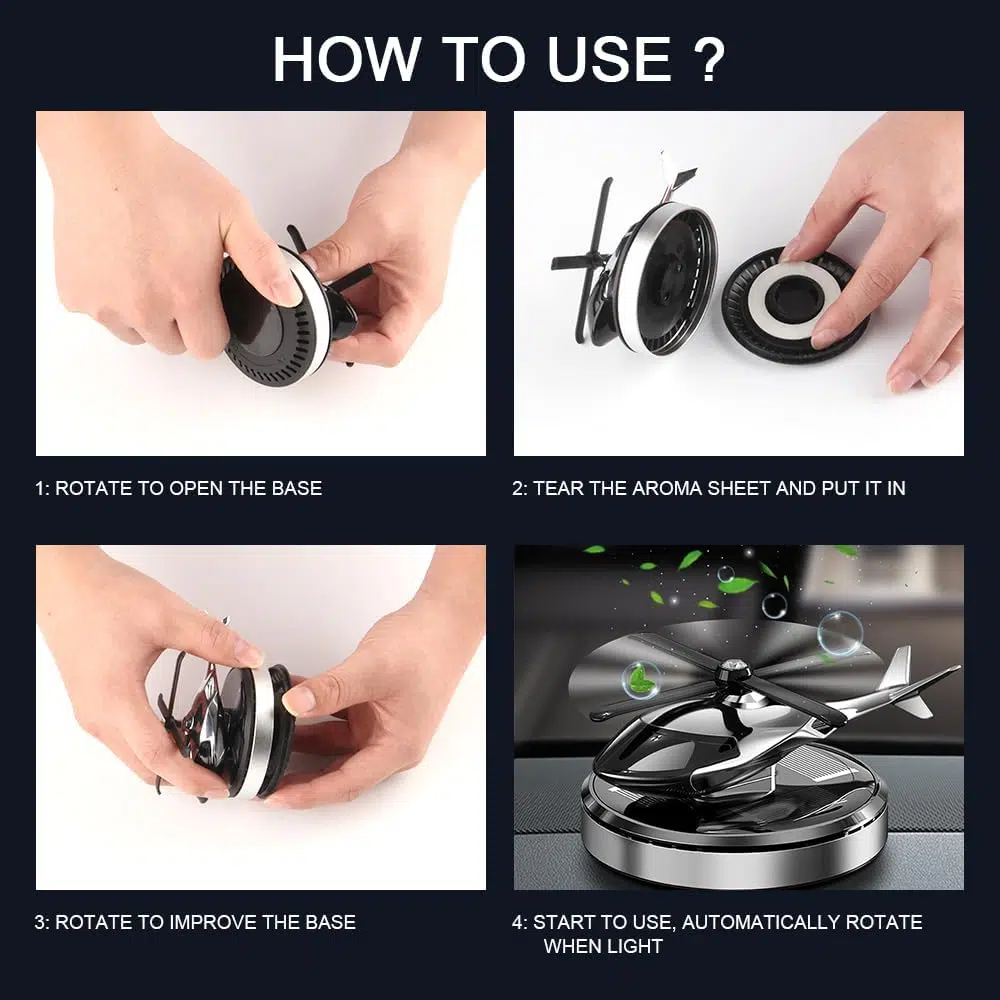 HOW TO USE ?

1: ROTATE TO OPEN THE BASE

2: TEAR THE AROMA SHEET AND PUT IT IN

3: ROTATE TO IMPROVE THE BASE

4: START TO USE, AUTOMATICALLY ROTATE WHEN LIGHT